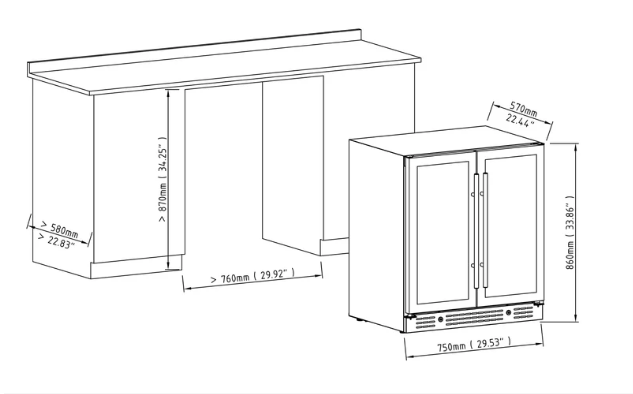 > 870mm ( 34.25" )

> 580mm
> 22.83"

> 760mm ( 29.92" )

570mm
22.44"

860mm ( 33.86" )

750mm ( 29.53" )