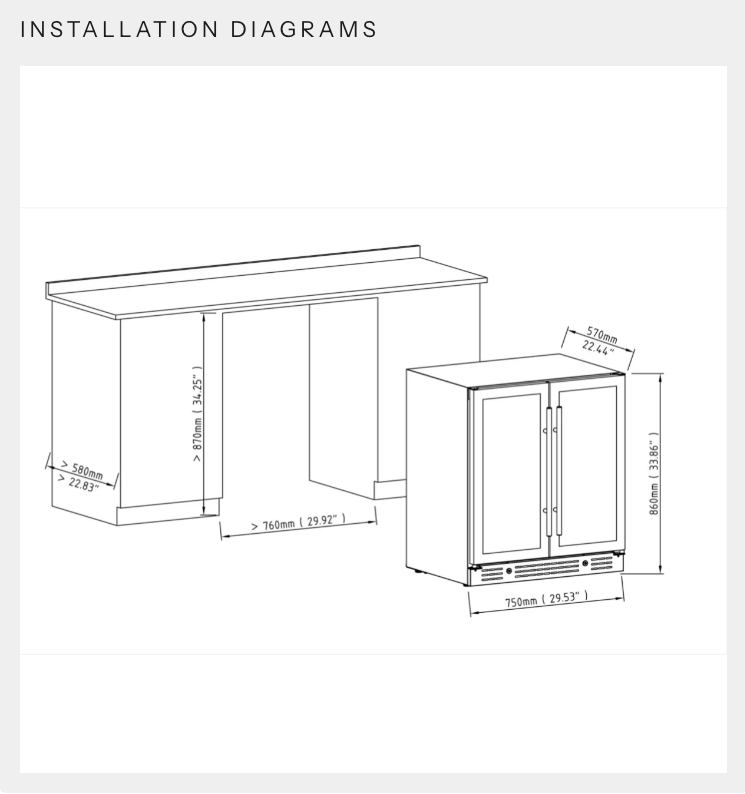 INSTALLATION DIAGRAMS

> 870mm ( 34.25" )

> 580mm
> 22.83"

> 760mm ( 29.92" )

570mm
22.44"

860mm ( 33.86" )

750mm ( 29.53" )